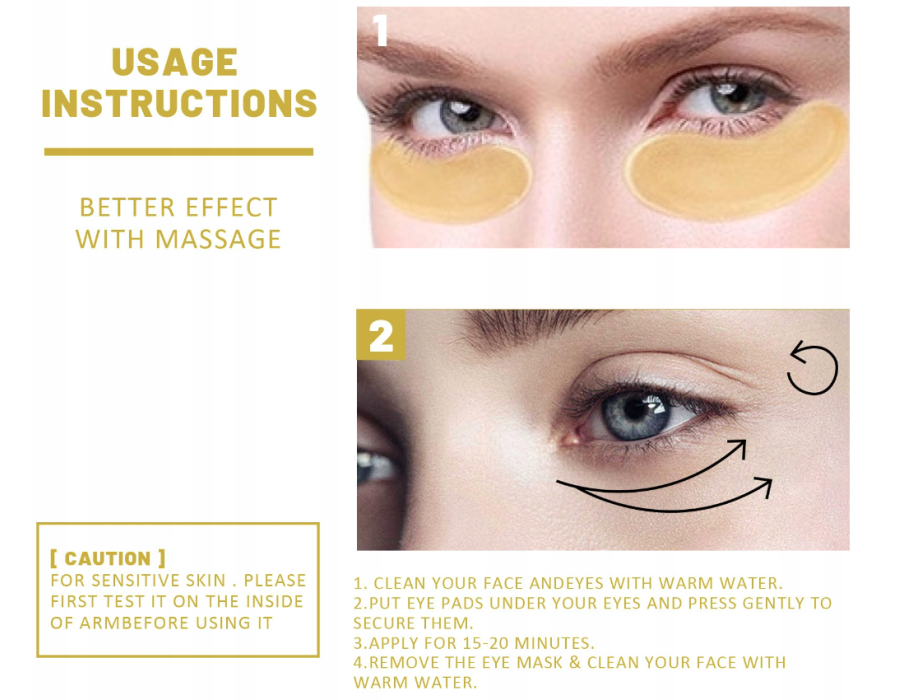 USAGE INSTRUCTIONS

BETTER EFFECT WITH MASSAGE

1

2

[ CAUTION ]
FOR SENSITIVE SKIN . PLEASE FIRST TEST IT ON THE INSIDE OF ARMBEFORE USING IT

1. CLEAN YOUR FACE ANDEYES WITH WARM WATER.
2.PUT EYE PADS UNDER YOUR EYES AND PRESS GENTLY TO SECURE THEM.
3.APPLY FOR 15-20 MINUTES.
4.REMOVE THE EYE MASK & CLEAN YOUR FACE WITH WARM WATER.